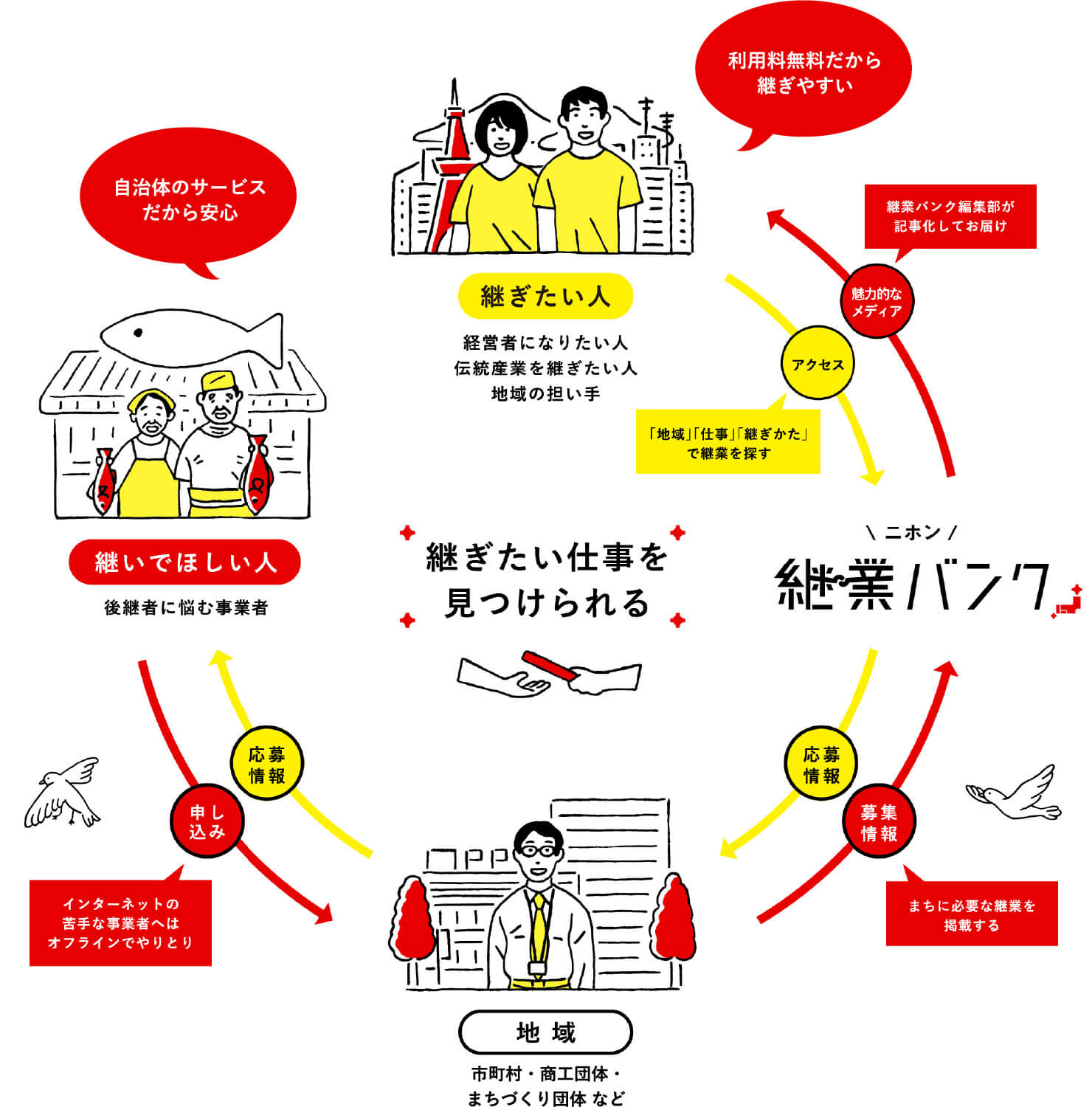 利用料無料だから
継ぎやすい

自治体のサービス
だから安心

継業バンク編集部が
記事化してお届け

魅力的な
メディア

継ぎたい人

経営者になりたい人
伝統産業を継ぎたい人
地域の担い手

アクセス

「地域」「仕事」「継ぎかた」
で継業を探す

継いでほしい人

後継者に悩む事業者

継ぎたい仕事を
見つけられる

＼ ニホン ／
継業バンク

応募
情報

申し
込み

応募
情報

募集
情報

インターネットの
苦手な事業者へは
オフラインでやりとり

まちに必要な継業を
掲載する

地域

市町村・商工団体・
まちづくり団体 など